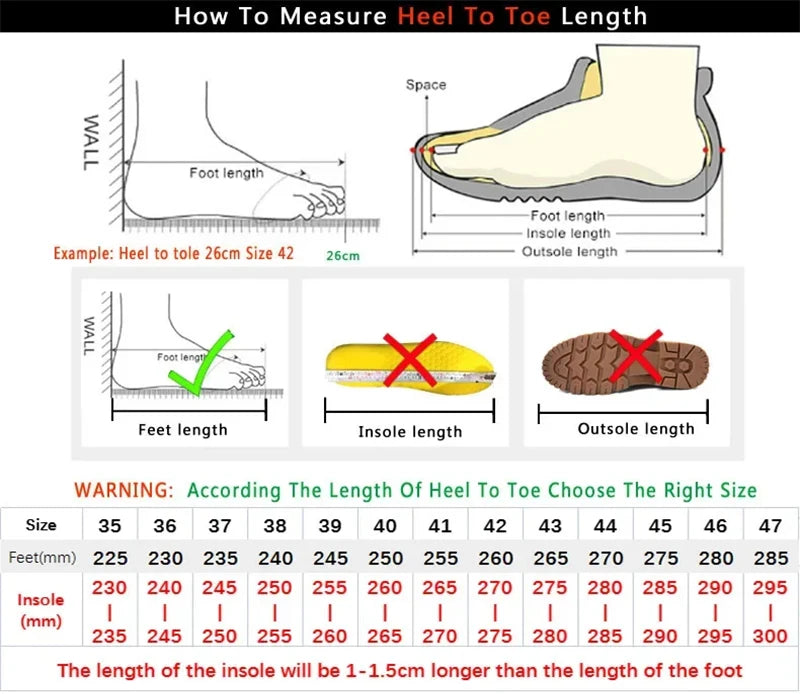 How To Measure Heel To Toe Length

WALL

Foot length

Example: Heel to tole 26cm Size 42

26cm

Space

Foot length
Insole length
Outsole length

WALL

Foot length

Feet length

Insole length

Outsole length

WARNING: According The Length Of Heel To Toe Choose The Right Size

| Size | 35 | 36 | 37 | 38 | 39 | 40 | 41 | 42 | 43 | 44 | 45 | 46 | 47 |
|---|---|---|---|---|---|---|---|---|---|---|---|---|---|
| Feet(mm) | 225 | 230 | 235 | 240 | 245 | 250 | 255 | 260 | 265 | 270 | 275 | 280 | 285 |
| Insole (mm) | 230 \| 235 | 240 \| 245 | 245 \| 250 | 250 \| 255 | 255 \| 260 | 260 \| 265 | 265 \| 270 | 270 \| 275 | 275 \| 280 | 280 \| 285 | 285 \| 290 | 290 \| 295 | 295 \| 300 |

The length of the insole will be 1-1.5cm longer than the length of the foot